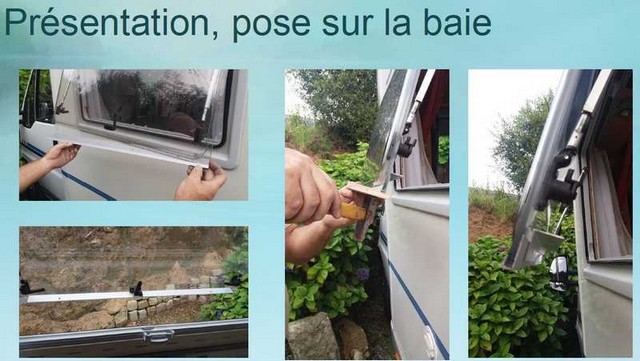 Présentation, pose sur la baie