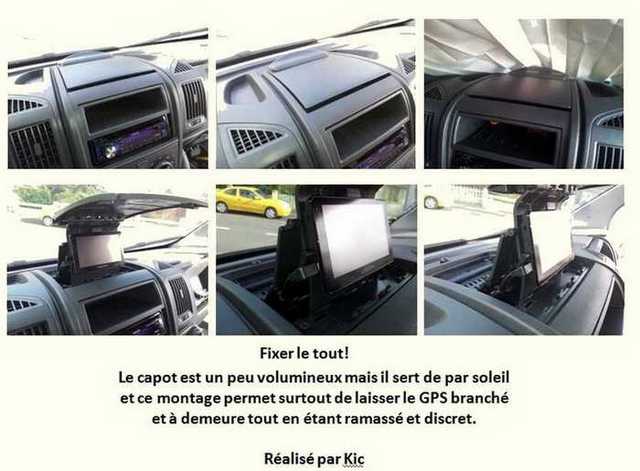 Fixer le tout!

Le capot est un peu volumineux mais il sert de par soleil et ce montage permet surtout de laisser le GPS branché et à demeure tout en étant ramassé et discret.

Réalisé par Kic